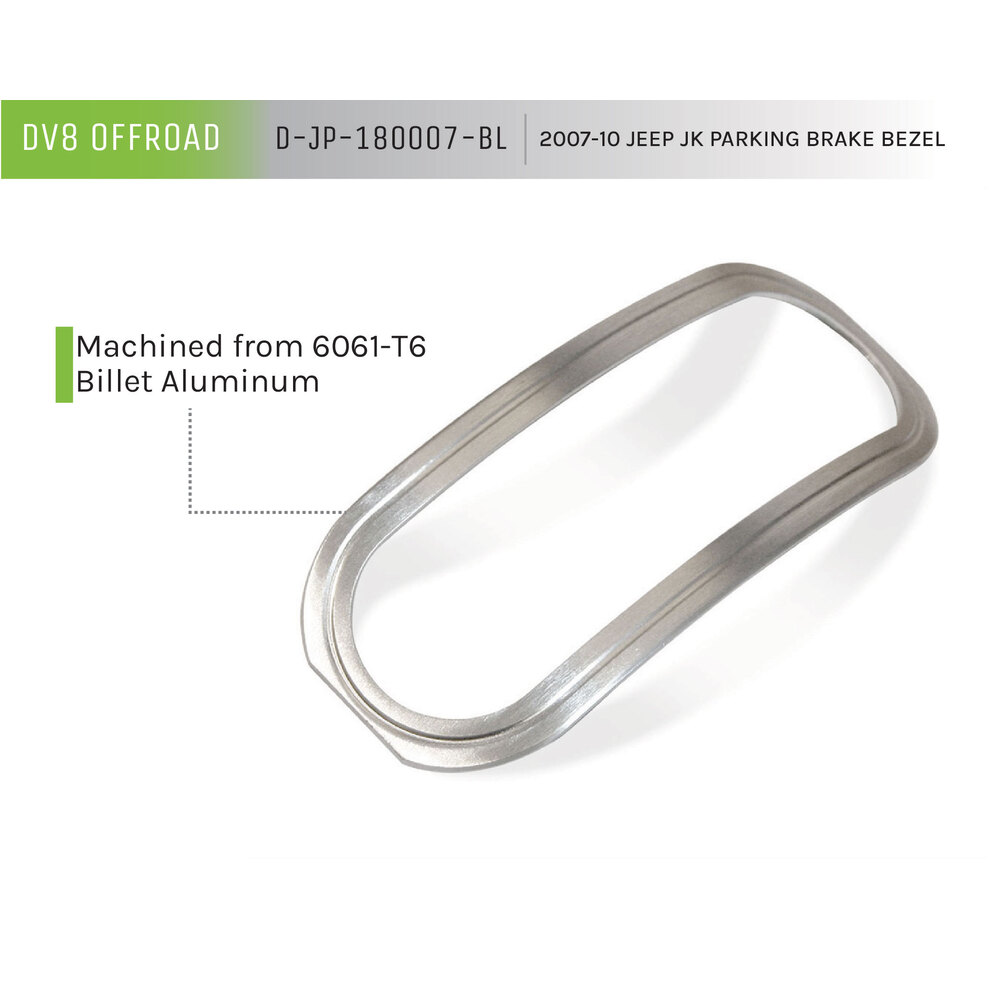 DV8 OFFROAD D-JP-180007-BL 2007-10 JEEP JK PARKING BRAKE BEZEL

Machined from 6061-T6 Billet Aluminum